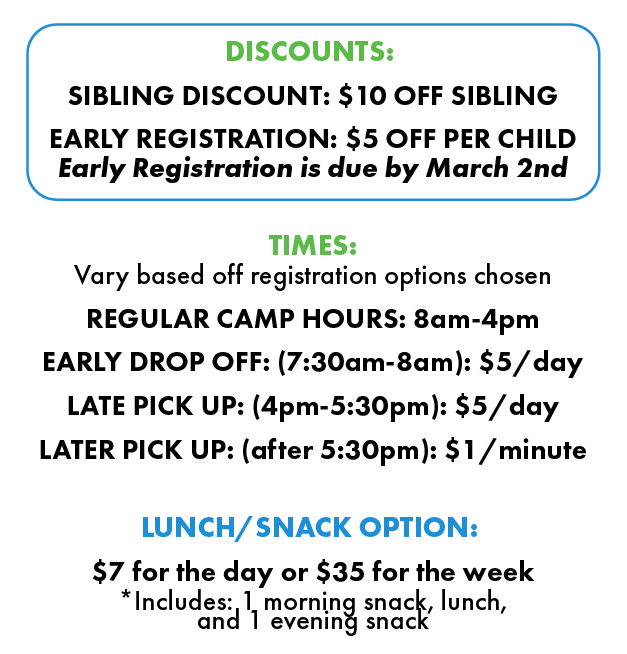 DISCOUNTS:

SIBLING DISCOUNT: $10 OFF SIBLING

EARLY REGISTRATION: $5 OFF PER CHILD
Early Registration is due by March 2nd

TIMES:
Vary based off registration options chosen

REGULAR CAMP HOURS: 8am-4pm

EARLY DROP OFF: (7:30am-8am): $5/day

LATE PICK UP: (4pm-5:30pm): $5/day

LATER PICK UP: (after 5:30pm): $1/minute

LUNCH/SNACK OPTION:

$7 for the day or $35 for the week
*Includes: 1 morning snack, lunch, and 1 evening snack